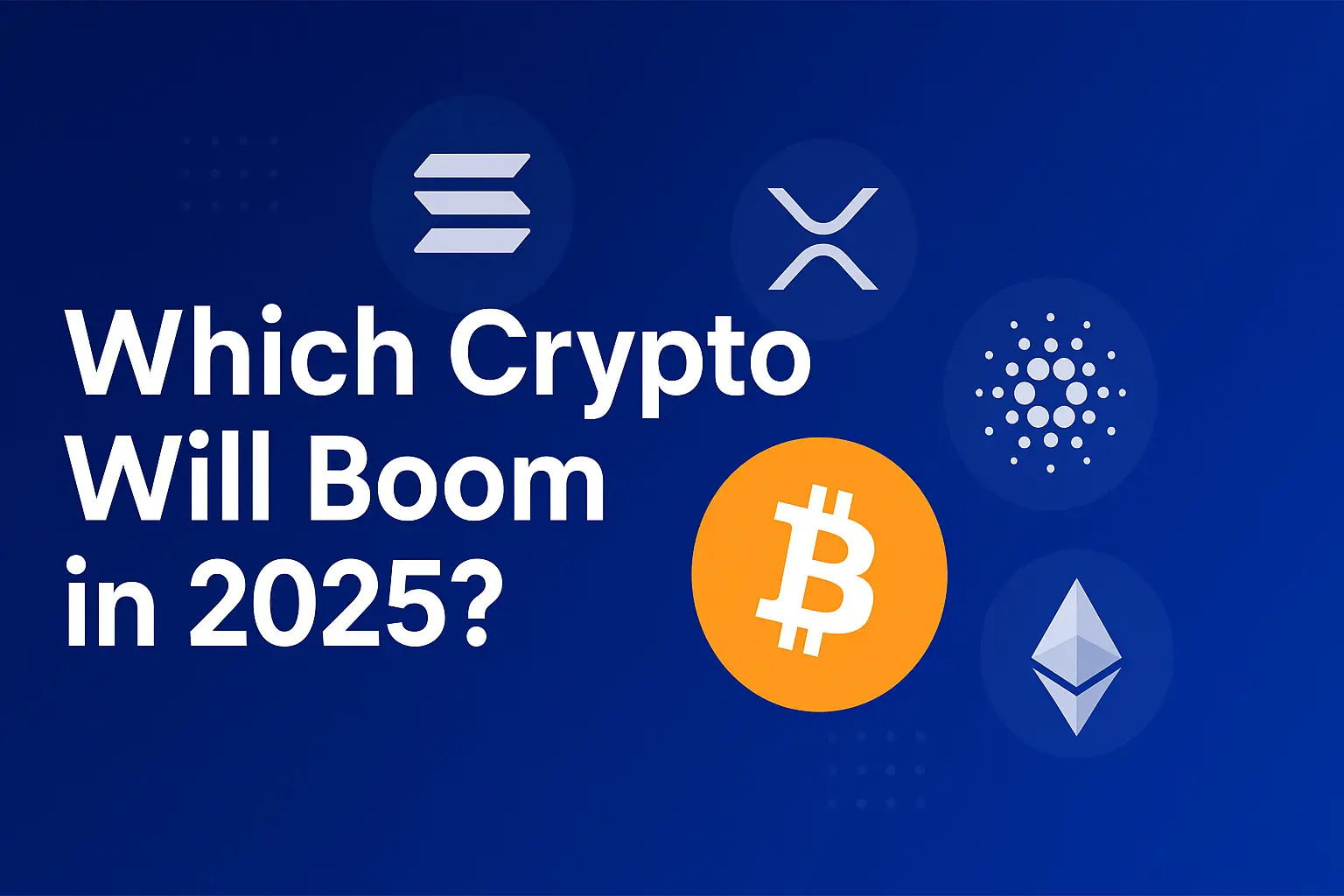 Which Crypto Will Boom in 2025?